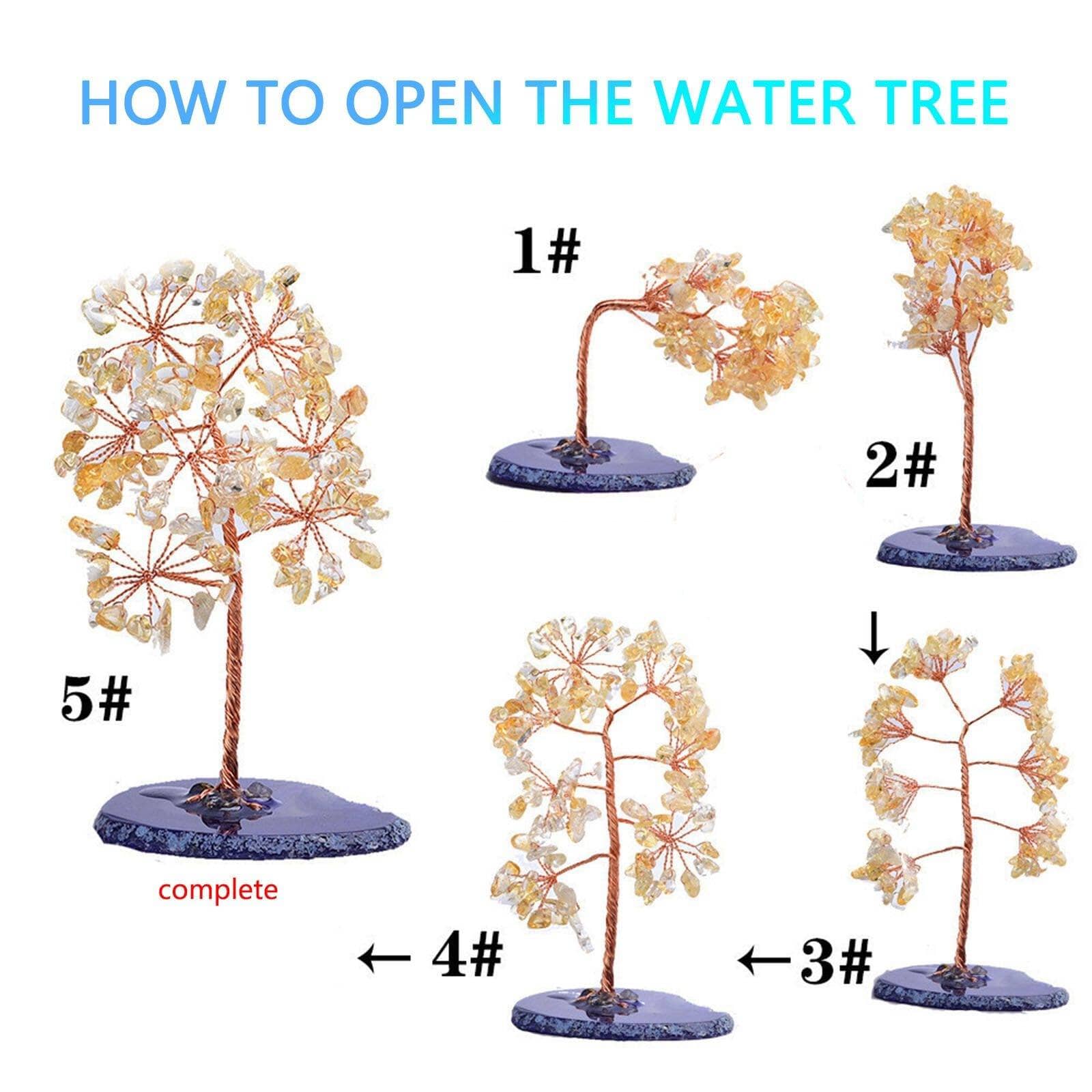 HOW TO OPEN THE WATER TREE

1#

2#

↓

5#

complete

← 4#

←3#